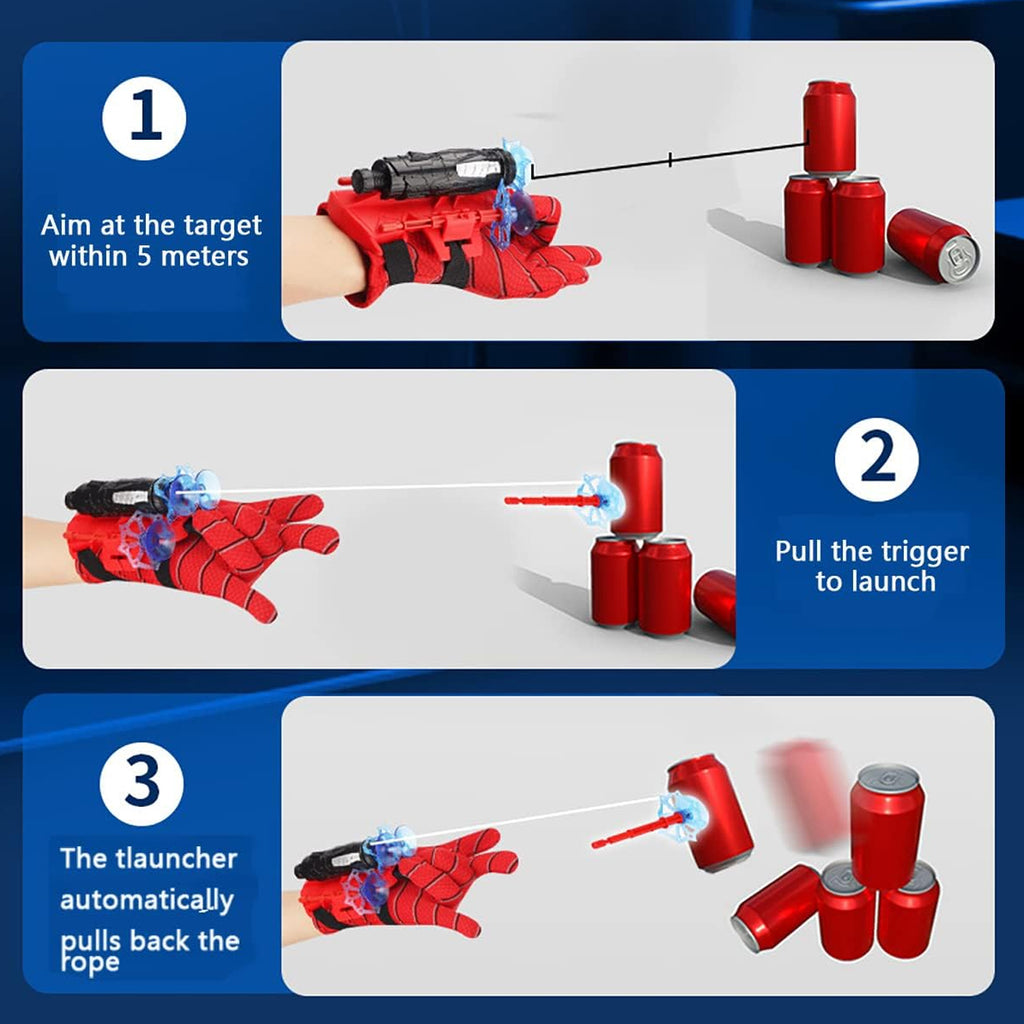 1

Aim at the target within 5 meters

2

Pull the trigger to launch

3

The tlauncher automatically pulls back the rope